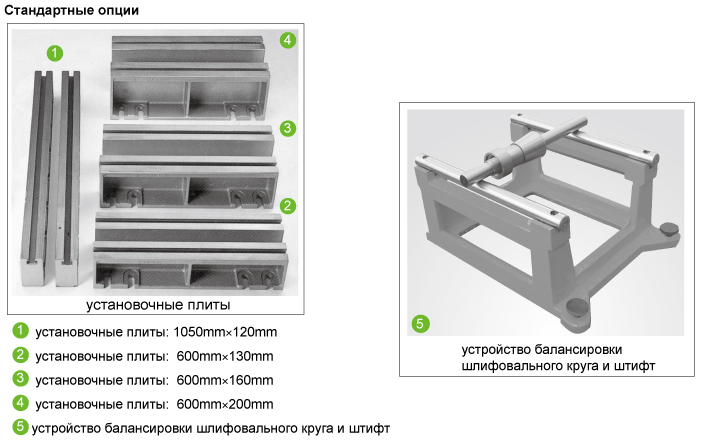 Стандартные опции

1

4

3

2

установочные плиты

1 установочные плиты: 1050mm×120mm

2 установочные плиты: 600mm×130mm

3 установочные плиты: 600mm×160mm

4 установочные плиты: 600mm×200mm

5 устройство балансировки шлифовального круга и штифт

5

устройство балансировки шлифовального круга и штифт