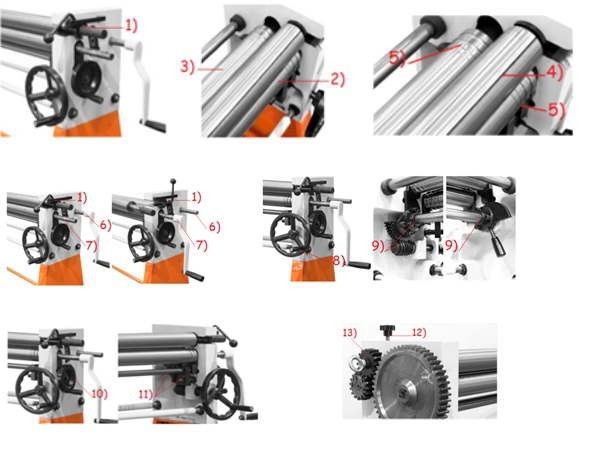 1)
3)
2)
5)
4)
5)
1)
6)
7)
1)
6)
7)
8)
9)
9)
10)
11)
13)
12)